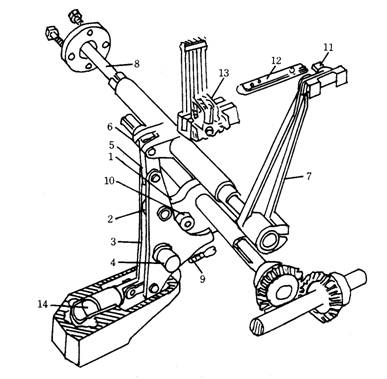 8
13
12
11
6
5
1
10
7
2
3
4
9
14